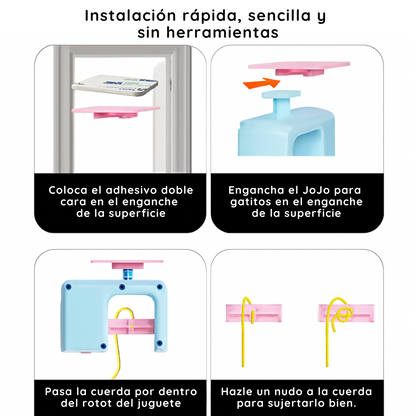 Instalación rápida, sencilla y sin herramientas

Coloca el adhesivo doble cara en el enganche de la superficie

Engancha el JoJo para gatitos en el enganche de la superficie

Pasa la cuerda por dentro del rotot del juguete

Hazle un nudo a la cuerda para sujertarlo bien.